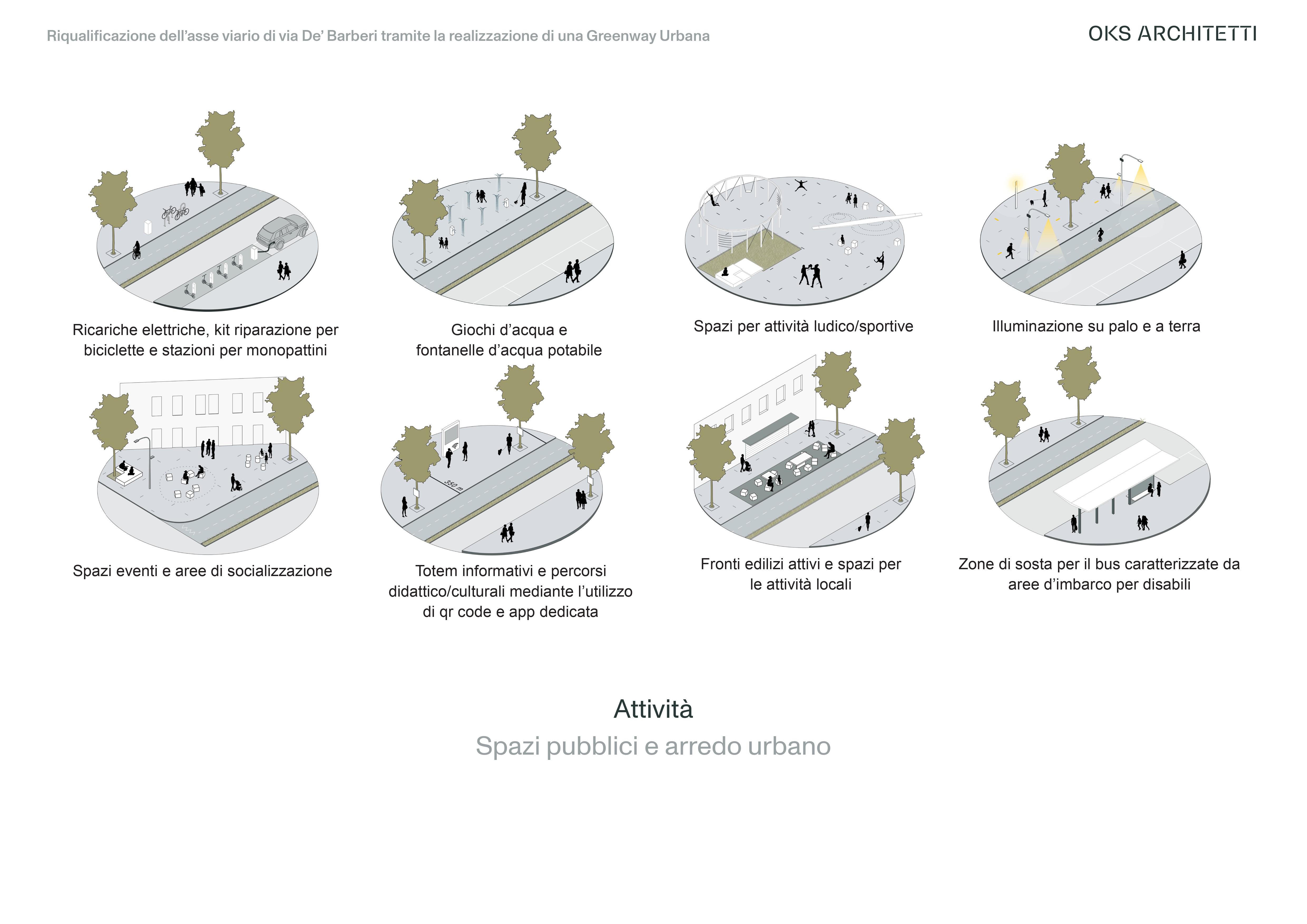 Riqualificazione dell'asse viario di via De' Barberi tramite la realizzazione di una Greenway Urbana

OKS ARCHITETTI

Ricariche elettriche, kit riparazione per biciclette e stazioni per monopattini

Giochi d'acqua e fontanelle d'acqua potabile

Spazi per attività ludico/sportive

Illuminazione su palo e a terra

Spazi eventi e aree di socializzazione

350 m

Totem informativi e percorsi didattico/culturali mediante l'utilizzo di qr code e app dedicata

Fronti edilizi attivi e spazi per le attività locali

Zone di sosta per il bus caratterizzate da aree d'imbarco per disabili

Attività

Spazi pubblici e arredo urbano